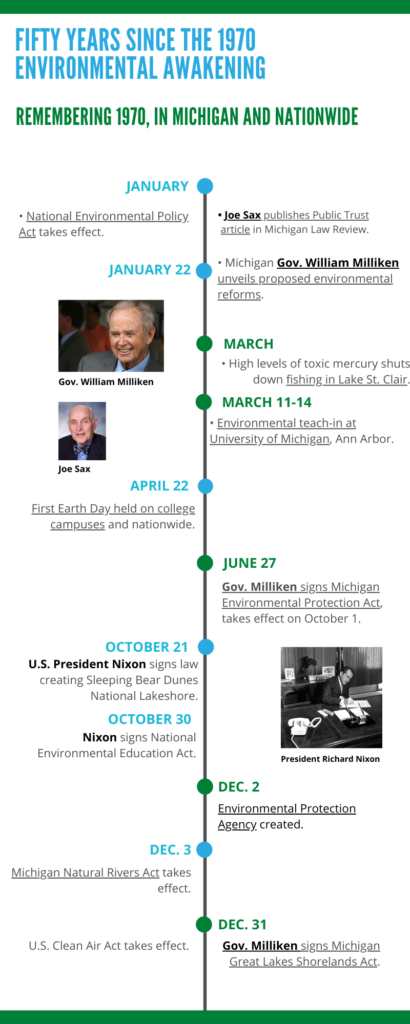 FIFTY YEARS SINCE THE 1970 ENVIRONMENTAL AWAKENING

REMEMBERING 1970, IN MICHIGAN AND NATIONWIDE

JANUARY

• National Environmental Policy Act takes effect.

• Joe Sax publishes Public Trust article in Michigan Law Review.

JANUARY 22

• Michigan Gov. William Milliken unveils proposed environmental reforms.

Gov. William Milliken

MARCH

• High levels of toxic mercury shuts down fishing in Lake St. Clair.

MARCH 11-14

• Environmental teach-in at University of Michigan, Ann Arbor.

Joe Sax

APRIL 22

First Earth Day held on college campuses and nationwide.

JUNE 27

Gov. Milliken signs Michigan Environmental Protection Act, takes effect on October 1.

OCTOBER 21

U.S. President Nixon signs law creating Sleeping Bear Dunes National Lakeshore.

OCTOBER 30

Nixon signs National Environmental Education Act.

President Richard Nixon

DEC. 2

Environmental Protection Agency created.

DEC. 3

Michigan Natural Rivers Act takes effect.

DEC. 31

U.S. Clean Air Act takes effect.

Gov. Milliken signs Michigan Great Lakes Shorelands Act.